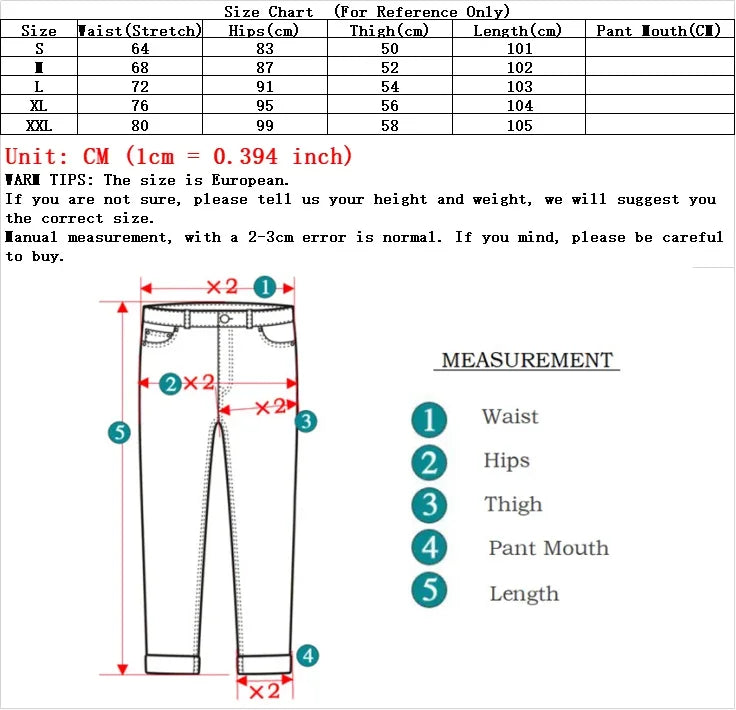 Size Chart (For Reference Only)

| Size | Waist(Stretch) | Hips(cm) | Thigh(cm) | Length(cm) | Pant Mouth(CM) |
|---|---|---|---|---|---|
| S | 64 | 83 | 50 | 101 | |
| M | 68 | 87 | 52 | 102 | |
| L | 72 | 91 | 54 | 103 | |
| XL | 76 | 95 | 56 | 104 | |
| XXL | 80 | 99 | 58 | 105 | |

Unit: CM (1cm = 0.394 inch)
WARM TIPS: The size is European.
If you are not sure, please tell us your height and weight, we will suggest you the correct size.
Manual measurement, with a 2-3cm error is normal. If you mind, please be careful to buy.

×2 1
2 ×2
×2 3
5
4
×2

MEASUREMENT
1 Waist
2 Hips
3 Thigh
4 Pant Mouth
5 Length